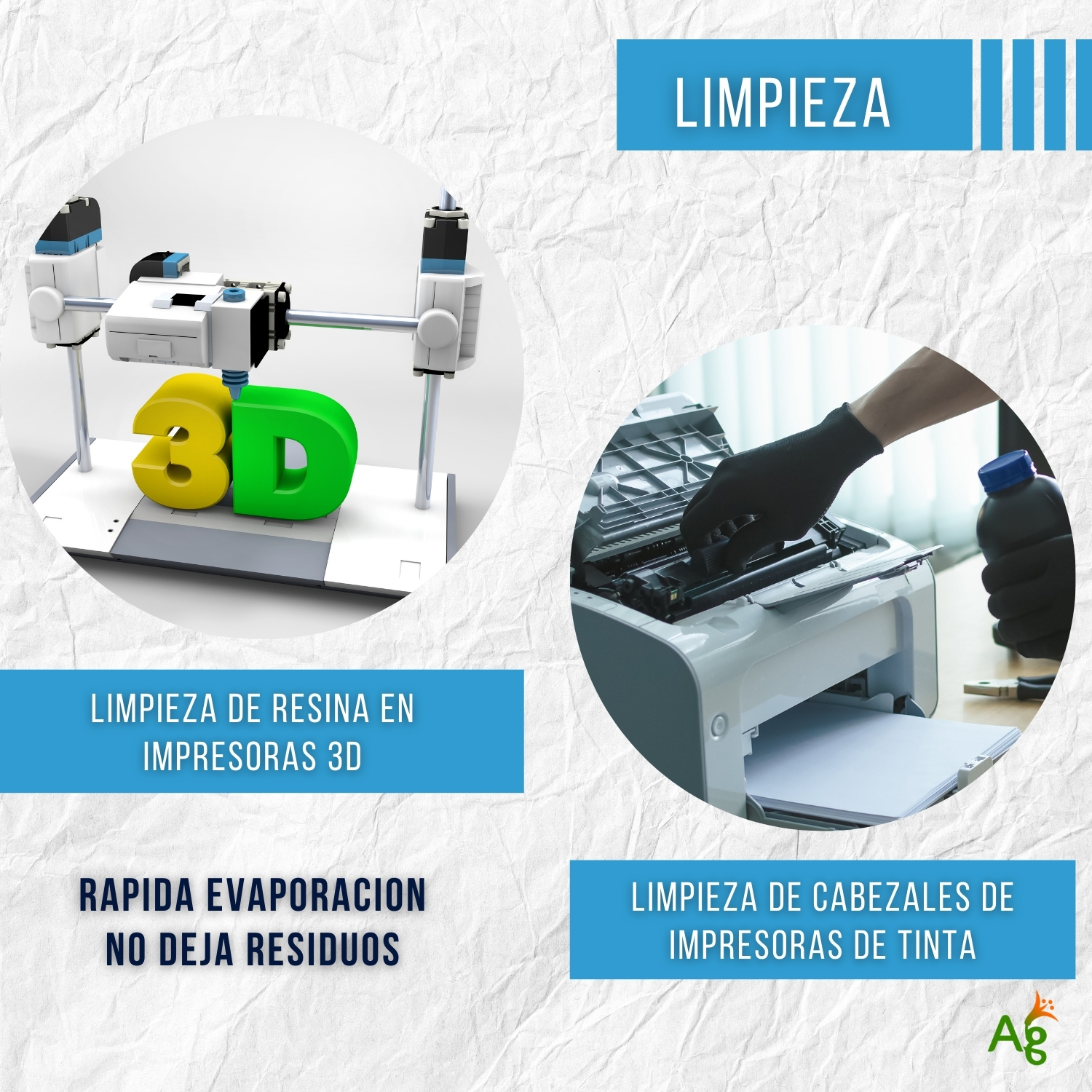 LIMPIEZA

3D

LIMPIEZA DE RESINA EN IMPRESORAS 3D

RAPIDA EVAPORACION
NO DEJA RESIDUOS

LIMPIEZA DE CABEZALES DE IMPRESORAS DE TINTA

Ag